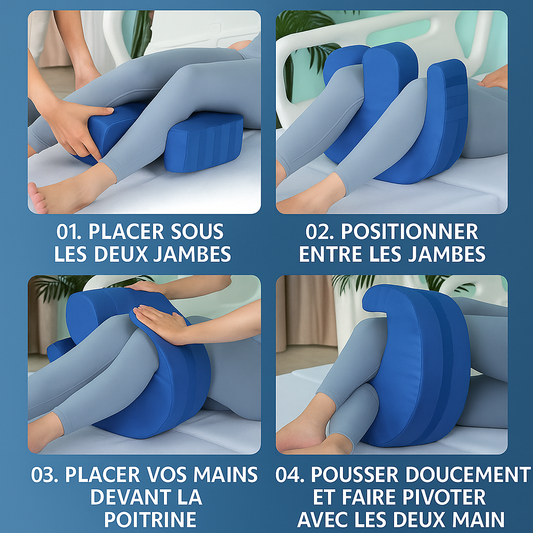 01. PLACER SOUS LES DEUX JAMBES

02. POSITIONNER ENTRE LES JAMBES

03. PLACER VOS MAINS DEVANT LA POITRINE

04. POUSSER DOUCEMENT ET FAIRE PIVOTER AVEC LES DEUX MAIN