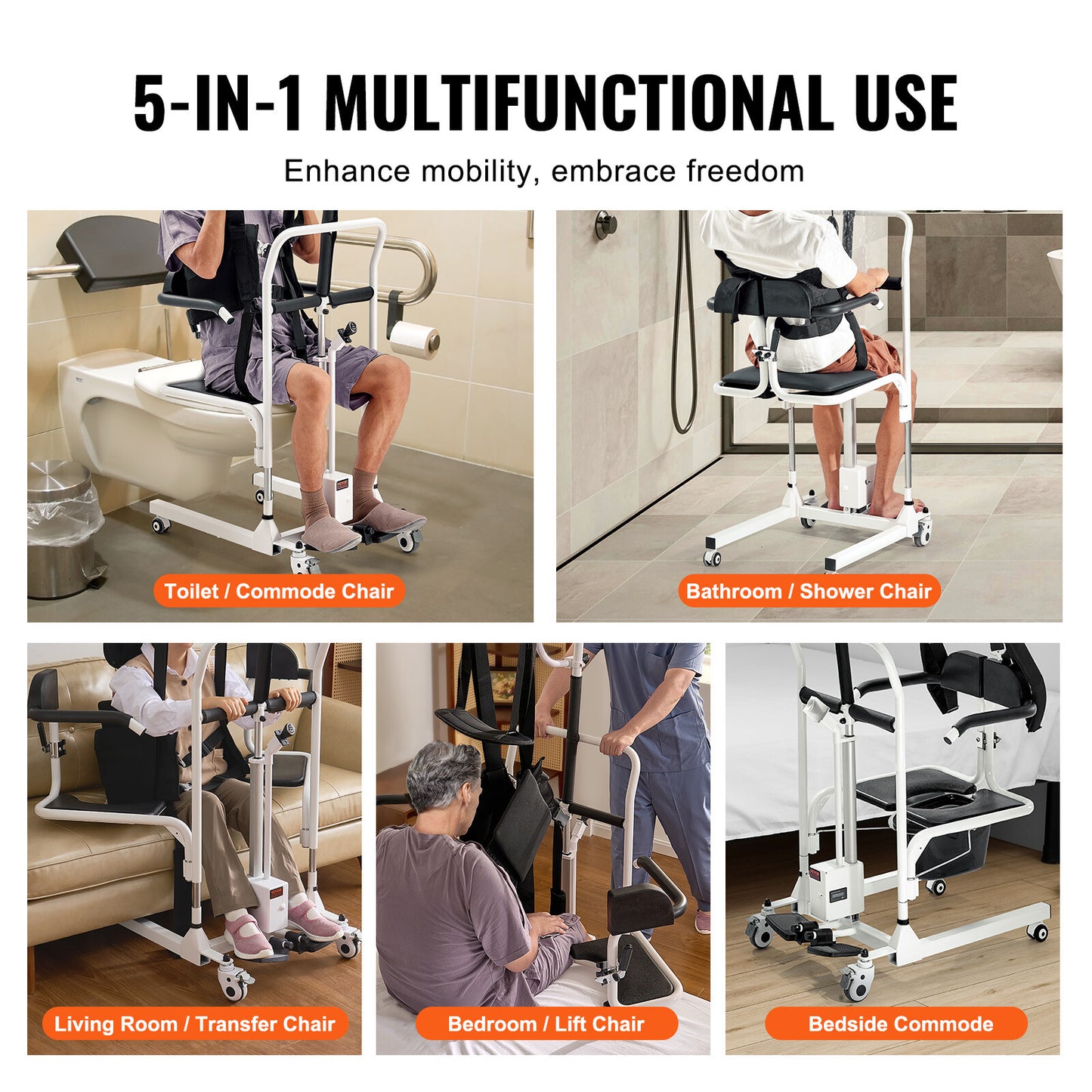 5-IN-1 MULTIFUNCTIONAL USE

Enhance mobility, embrace freedom

Toilet / Commode Chair

Bathroom / Shower Chair

Living Room / Transfer Chair

Bedroom / Lift Chair

Bedside Commode