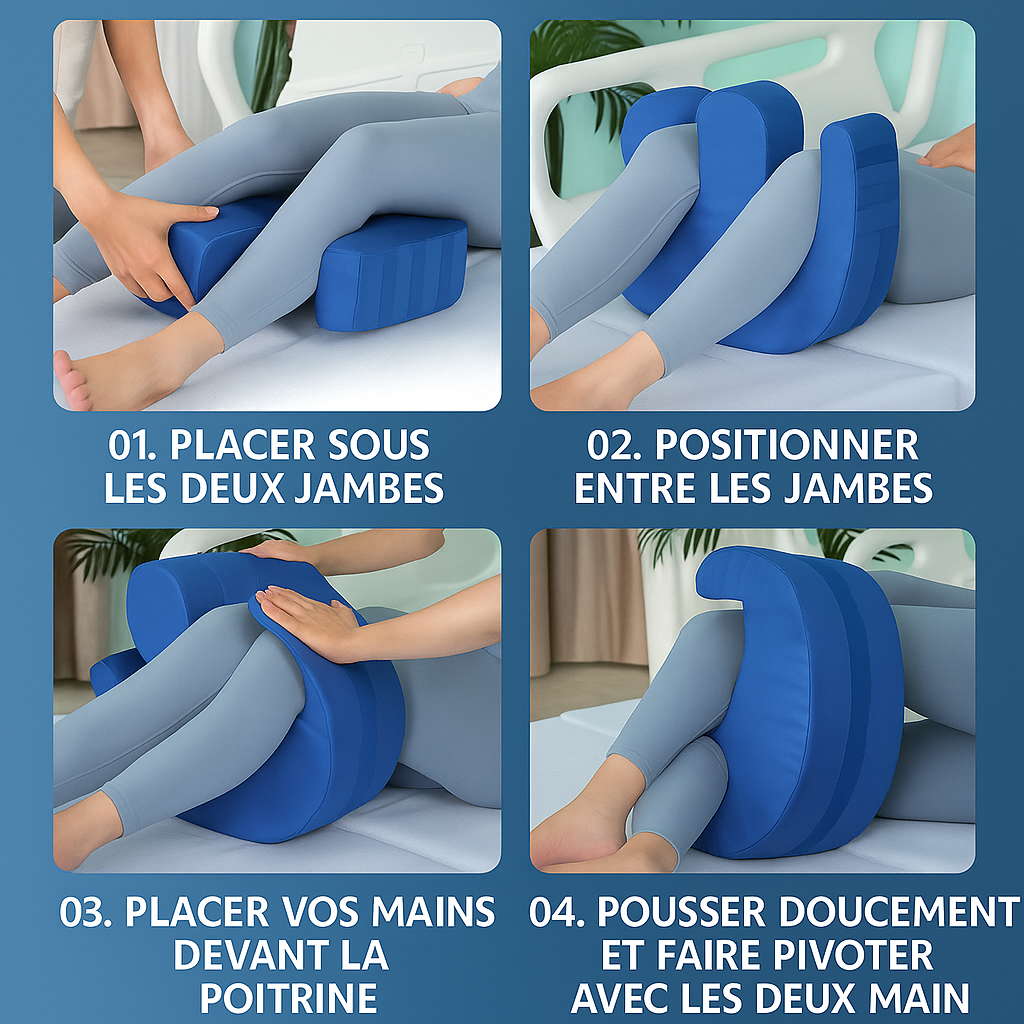 01. PLACER SOUS LES DEUX JAMBES

02. POSITIONNER ENTRE LES JAMBES

03. PLACER VOS MAINS DEVANT LA POITRINE

04. POUSSER DOUCEMENT ET FAIRE PIVOTER AVEC LES DEUX MAIN