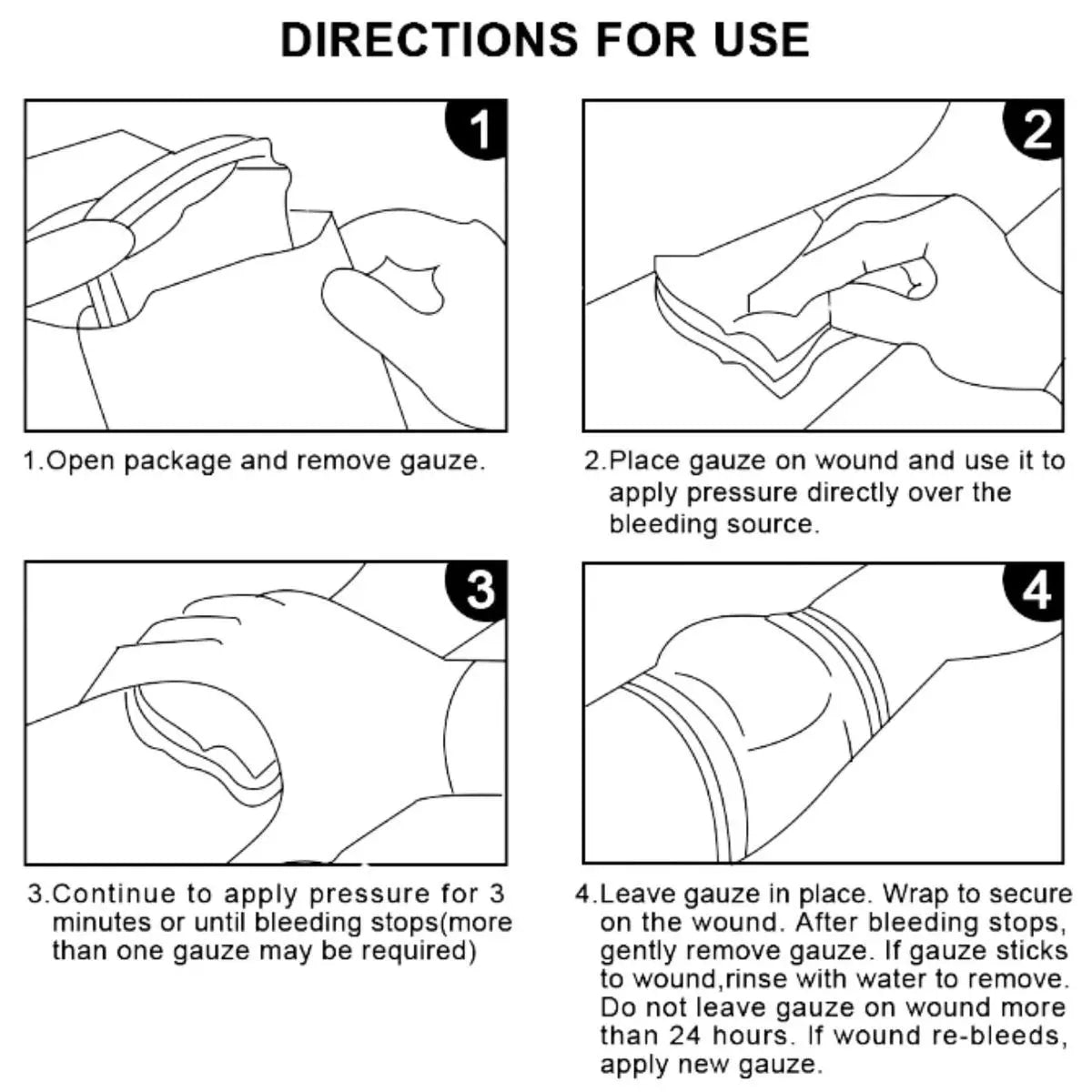 DIRECTIONS FOR USE

1

1.Open package and remove gauze.

2

2.Place gauze on wound and use it to apply pressure directly over the bleeding source.

3

3.Continue to apply pressure for 3 minutes or until bleeding stops(more than one gauze may be required)

4

4.Leave gauze in place. Wrap to secure on the wound. After bleeding stops, gently remove gauze. If gauze sticks to wound,rinse with water to remove. Do not leave gauze on wound more than 24 hours. If wound re-bleeds, apply new gauze.