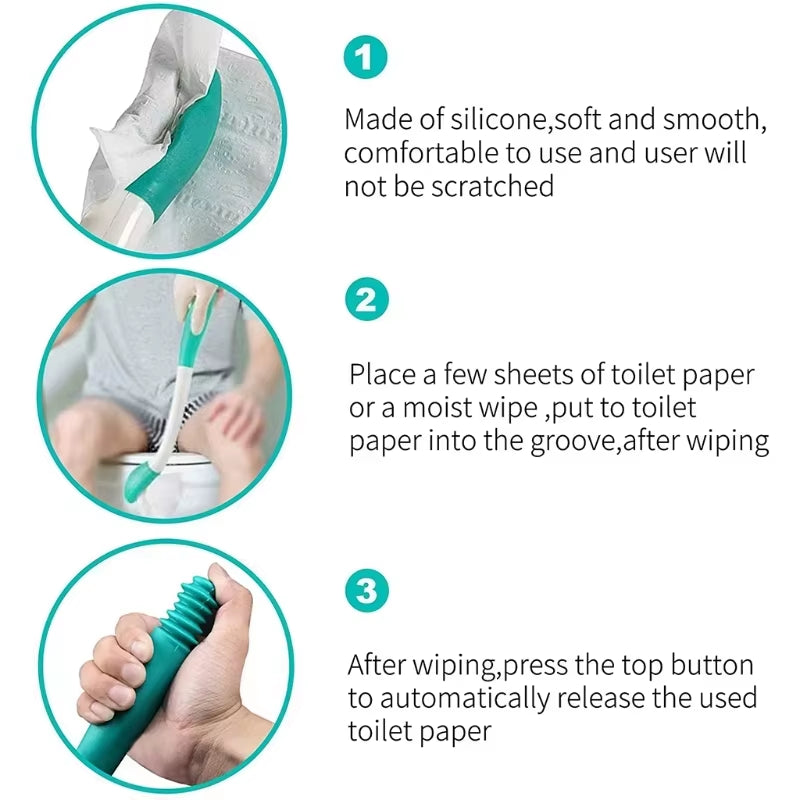 1

Made of silicone,soft and smooth, comfortable to use and user will not be scratched

2

Place a few sheets of toilet paper or a moist wipe ,put to toilet paper into the groove,after wiping

3

After wiping,press the top button to automatically release the used toilet paper