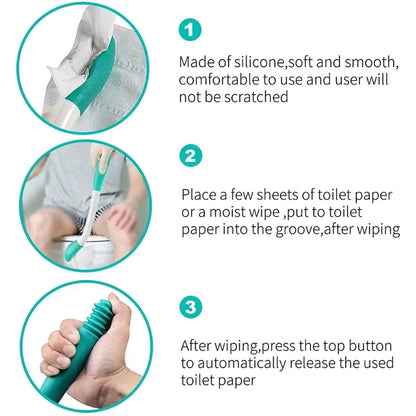 1

Made of silicone,soft and smooth, comfortable to use and user will not be scratched

2

Place a few sheets of toilet paper or a moist wipe ,put to toilet paper into the groove,after wiping

3

After wiping,press the top button to automatically release the used toilet paper